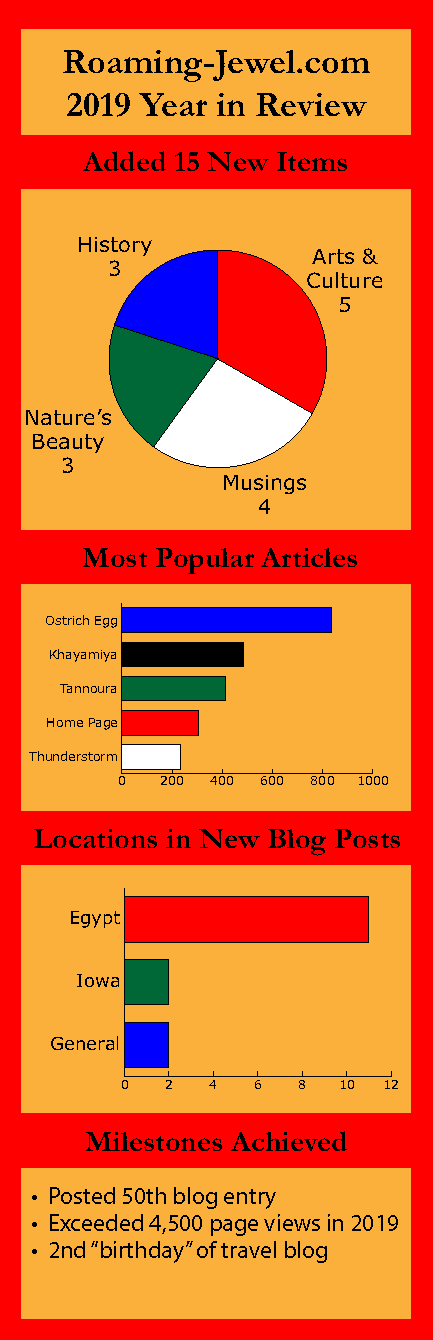 Roaming-Jewel.com
2019 Year in Review

Added 15 New Items

History
3

Arts &
Culture
5

Nature's
Beauty
3

Musings
4

Most Popular Articles

Ostrich Egg
Khayamiya
Tannoura
Home Page
Thunderstorm

0 200 400 600 800 1000

Locations in New Blog Posts

Egypt
Iowa
General

0 2 4 6 8 10 12

Milestones Achieved

• Posted 50th blog entry
• Exceeded 4,500 page views in 2019
• 2nd "birthday" of travel blog